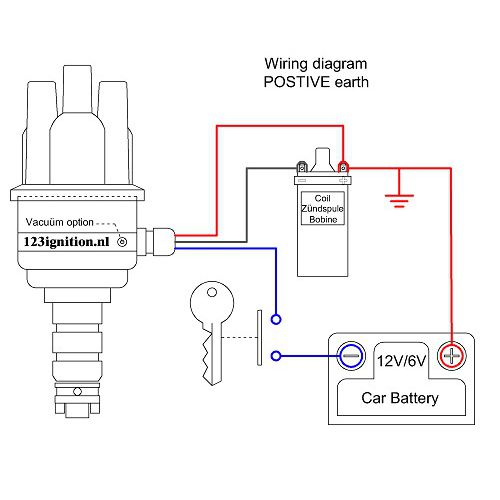 Wiring diagram
POSTIVE earth

Coil
Zündspule
Bobine

Vacuüm option

123ignition.nl

12V/6V

Car Battery