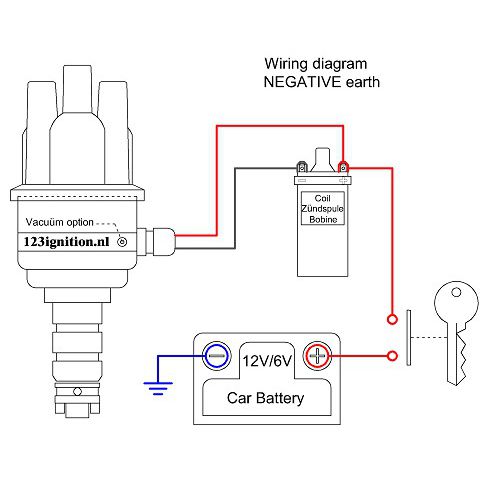 Wiring diagram
NEGATIVE earth

Vacuüm option
123ignition.nl

Coil
Zündspule
Bobine

12V/6V
Car Battery