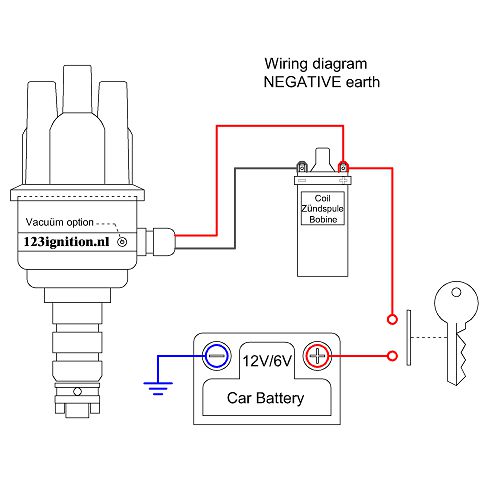 Wiring diagram
NEGATIVE earth

Vacuüm option
123ignition.nl

Coil
Zündspule
Bobine

12V/6V
Car Battery