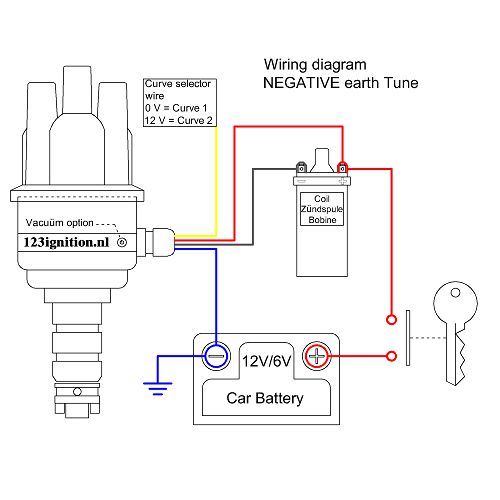 Wiring diagram
NEGATIVE earth Tune

Curve selector wire
0 V = Curve 1
12 V = Curve 2

Coil
Zündspule
Bobine

Vacuüm option

123ignition.nl

12V/6V

Car Battery